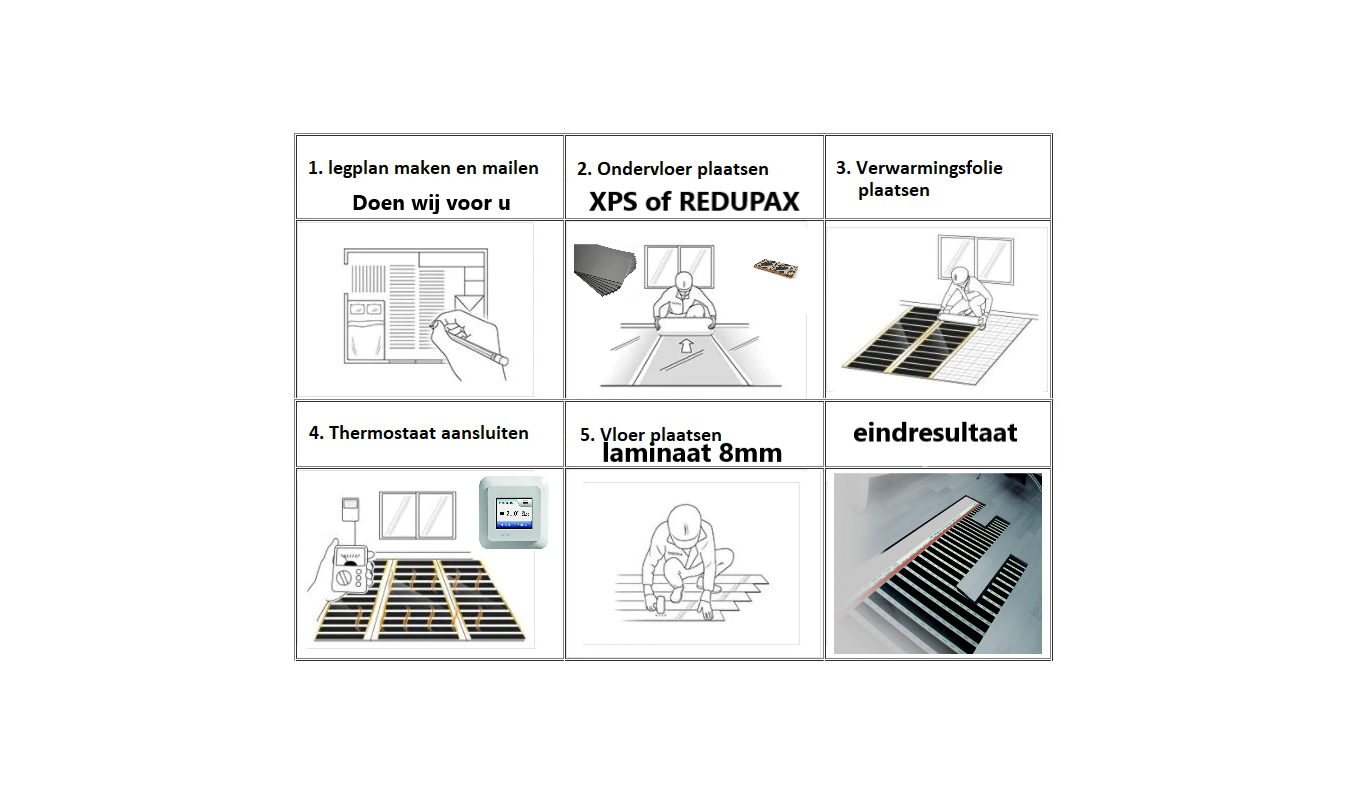 | 1. legplan maken en mailen Doen wij voor u | 2. Ondervloer plaatsen XPS of REDUPAX | 3. Verwarmingsfolie plaatsen |
|---|---|---|
| | | |
| 4. Thermostaat aansluiten | 5. Vloer plaatsen laminaat 8mm | eindresultaat |
| | | |